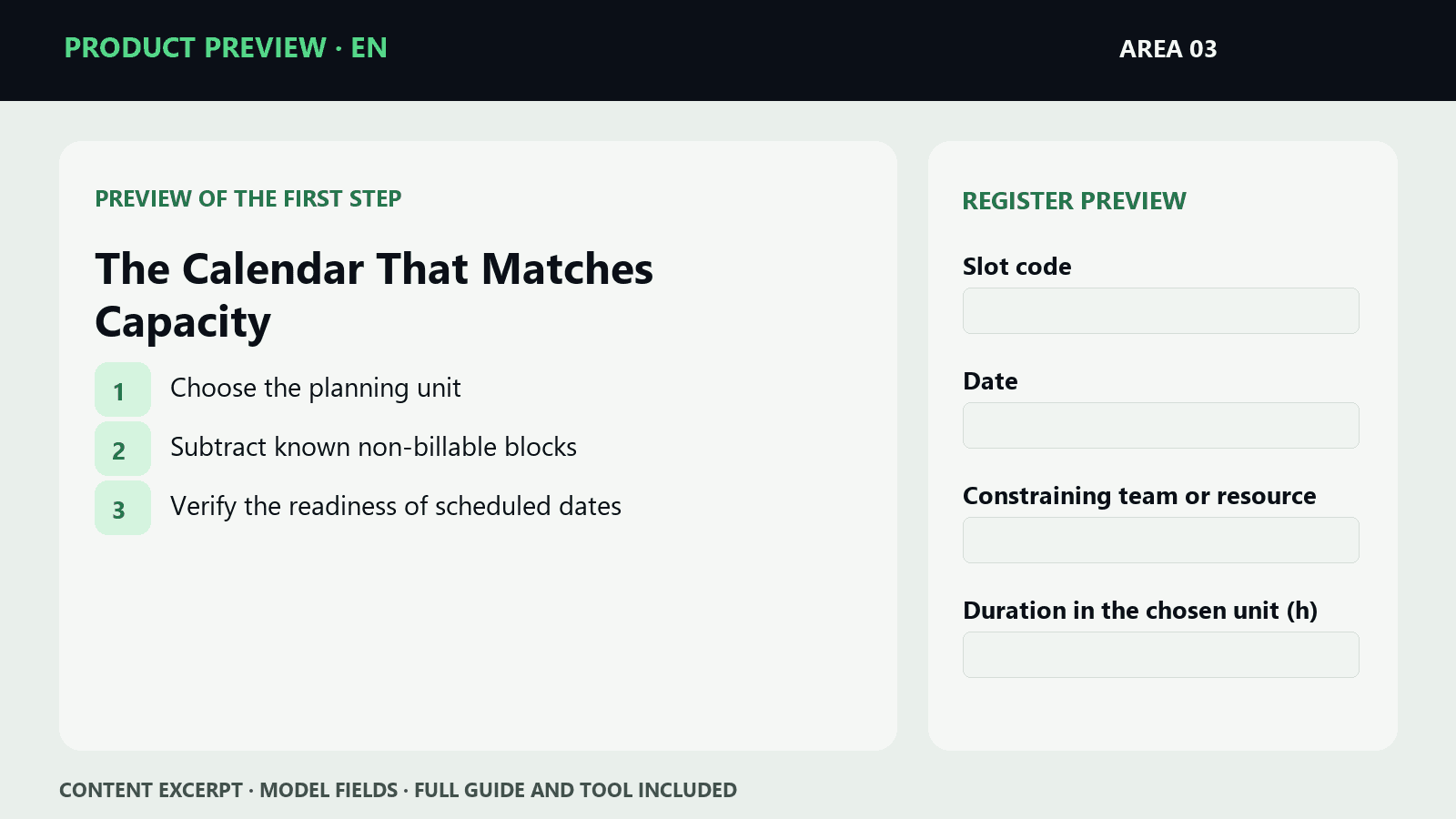 PRODUCT PREVIEW · EN

AREA 03

PREVIEW OF THE FIRST STEP

The Calendar That Matches Capacity

1 Choose the planning unit

2 Subtract known non-billable blocks

3 Verify the readiness of scheduled dates

REGISTER PREVIEW

Slot code

Date

Constraining team or resource

Duration in the chosen unit (h)

CONTENT EXCERPT · MODEL FIELDS · FULL GUIDE AND TOOL INCLUDED